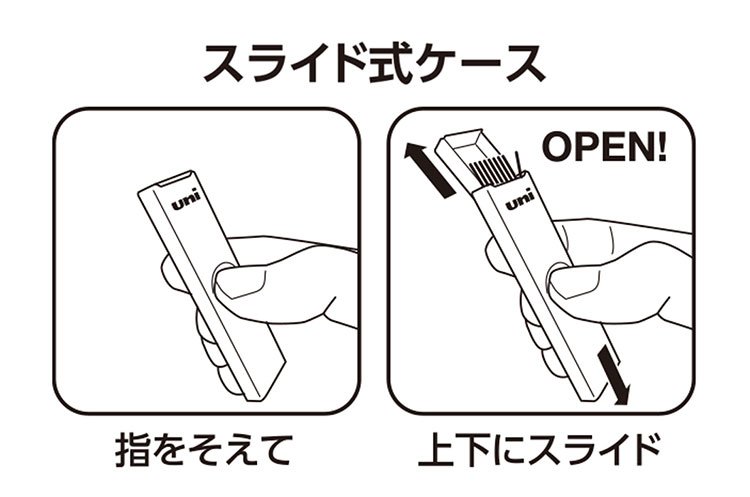 スライド式ケース

uni

指をそえて

OPEN!

uni

上下にスライド